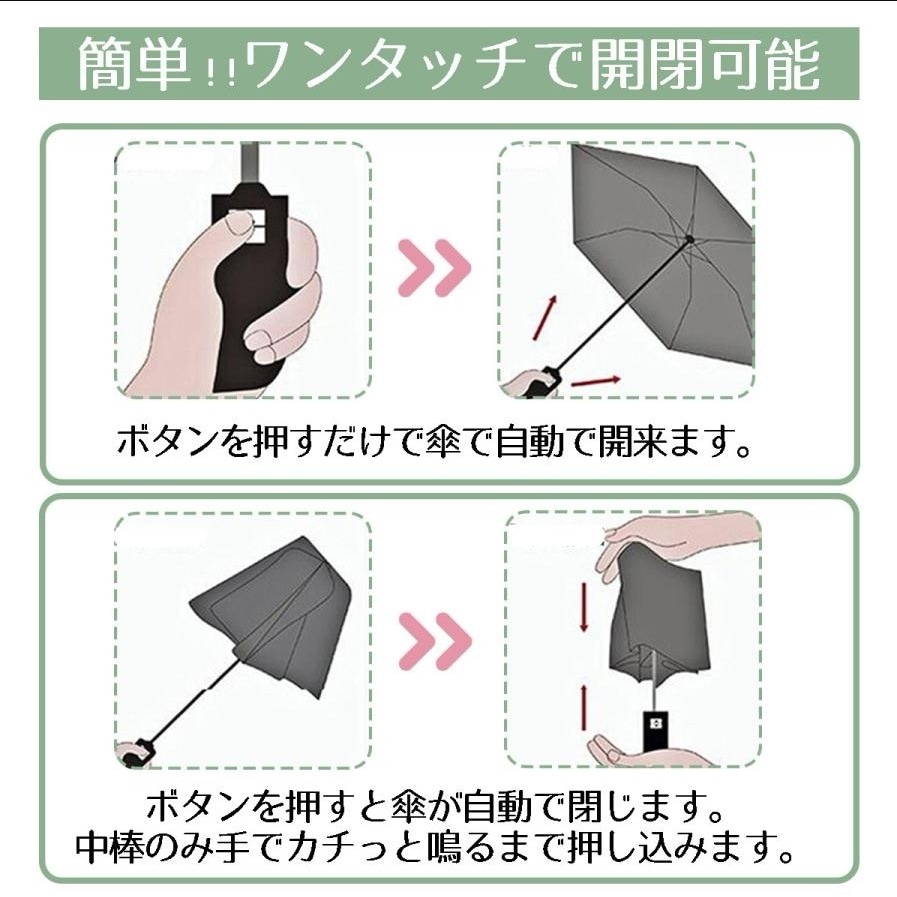 簡単!!ワンタッチで開閉可能

ボタンを押すだけで傘で自動で開来ます。

ボタンを押すと傘が自動で閉じます。
中棒のみ手でカチっと鳴るまで押し込みます。