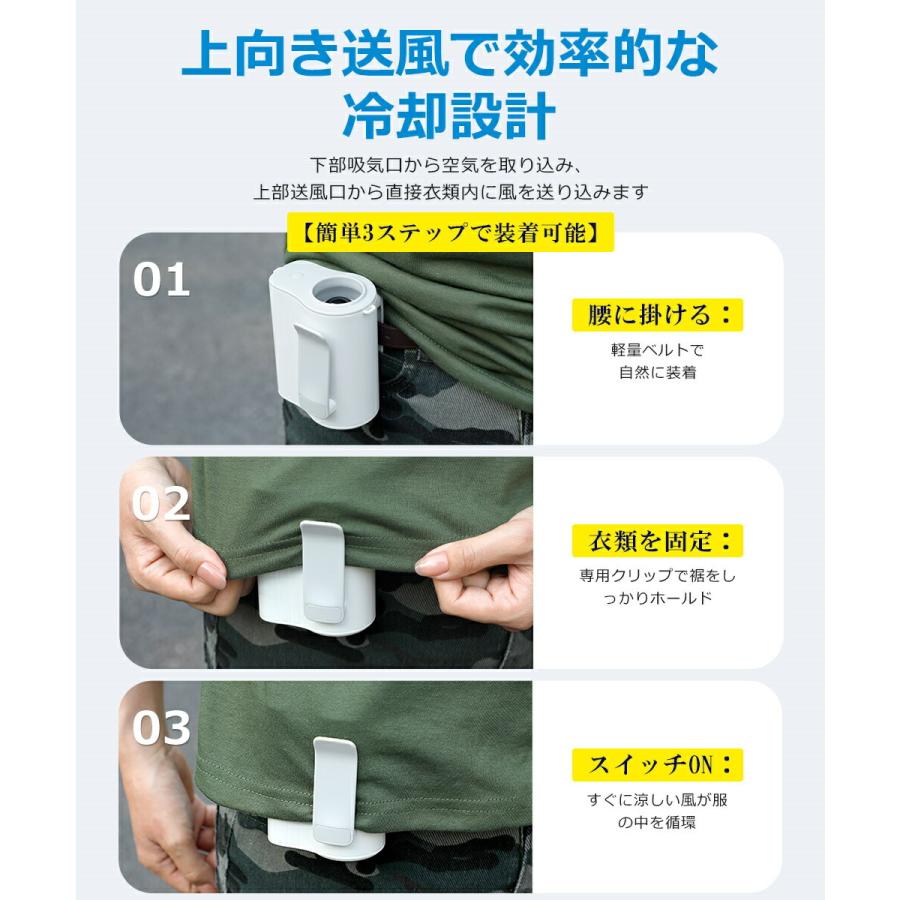 上向き送風で効率的な冷却設計

下部吸気口から空気を取り込み、
上部送風口から直接衣類内に風を送り込みます

【簡単3ステップで装着可能】

01

腰に掛ける：

軽量ベルトで自然に装着

02

衣類を固定：

専用クリップで裾をしっかりホールド

03

スイッチON：

すぐに涼しい風が服の中を循環