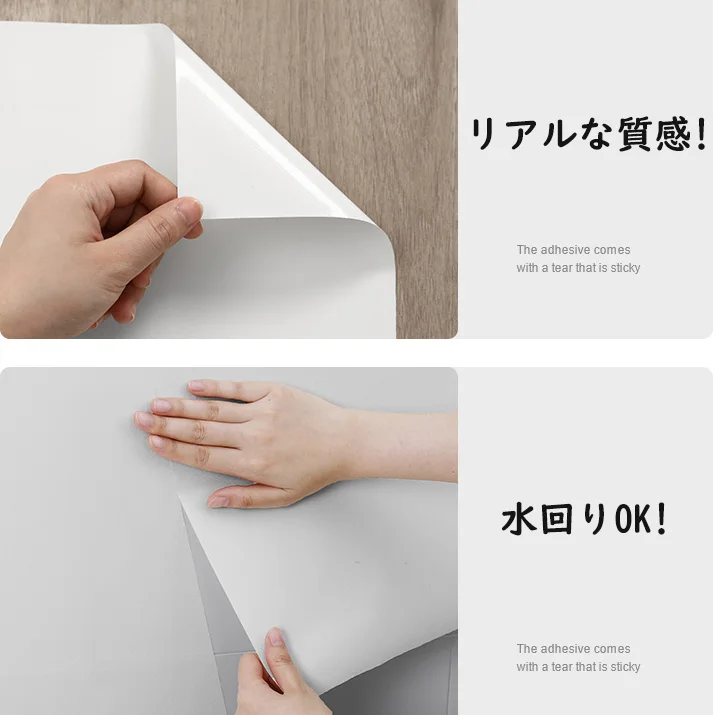 リアルな質感!

The adhesive comes with a tear that is sticky

水回りOK!

The adhesive comes with a tear that is sticky