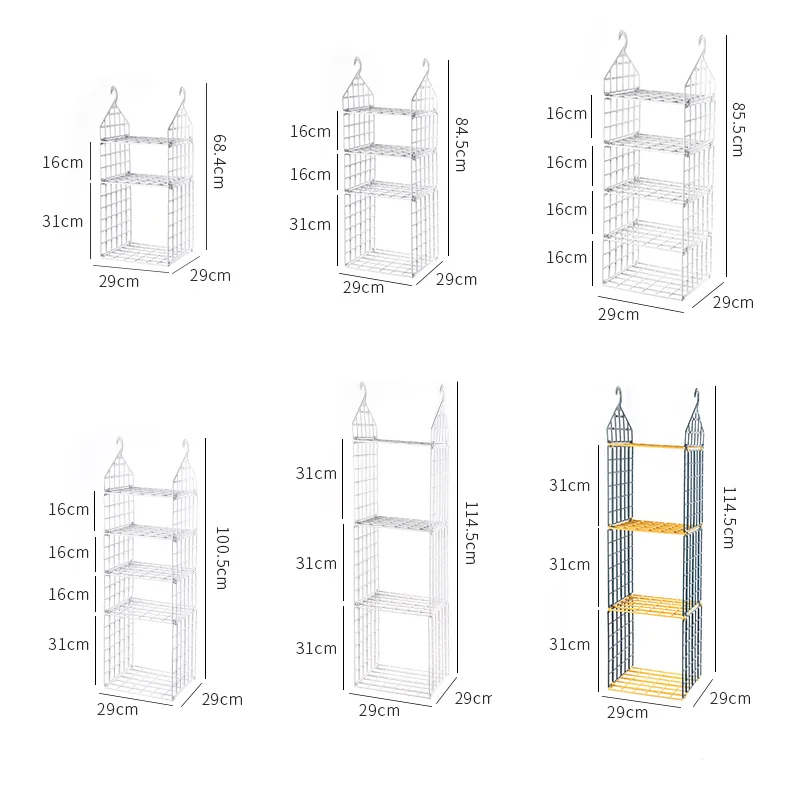 16cm
31cm
68.4cm
29cm
29cm

16cm
16cm
31cm
84.5cm
29cm
29cm

16cm
16cm
16cm
16cm
85.5cm
29cm
29cm

16cm
16cm
16cm
31cm
100.5cm
29cm
29cm

31cm
31cm
31cm
114.5cm
29cm
29cm

31cm
31cm
31cm
114.5cm
29cm
29cm